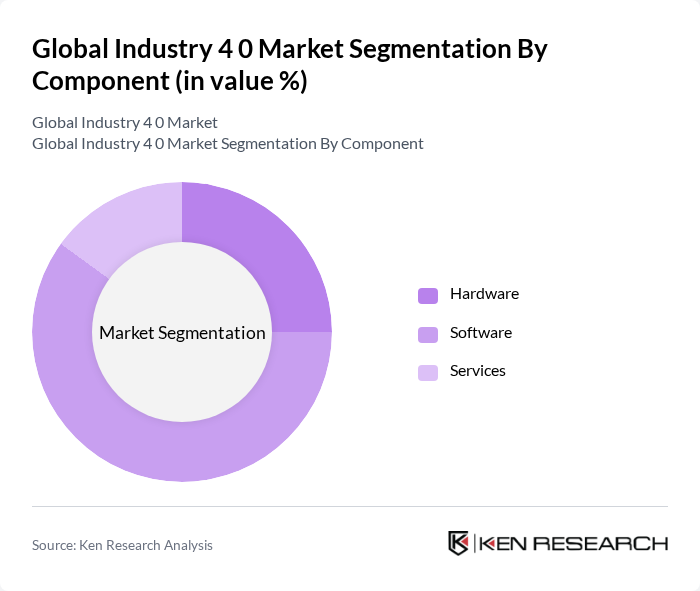 Global Industry 4 0 Market Segmentation By Component (in value %)

Global Industry 4 0 Market
Global Industry 4 0 Market Segmentation By Component

Market Segmentation

Hardware
Software
Services

Source: Ken Research Analysis

KEN RESEARCH