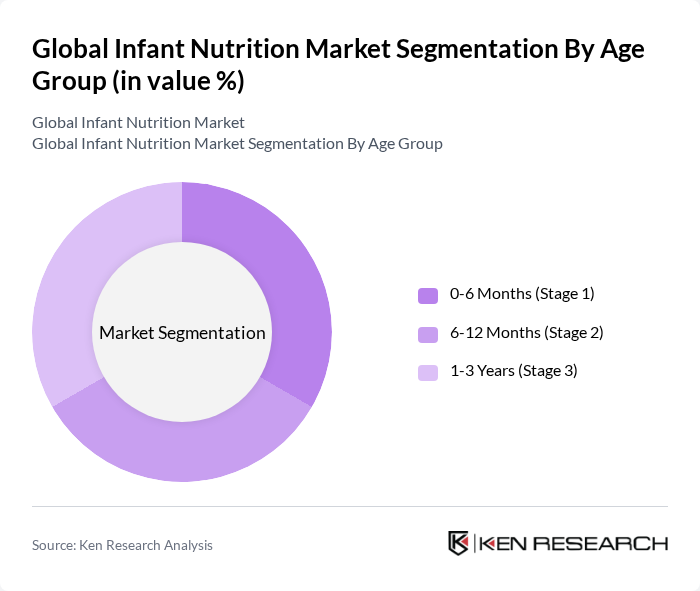 Global Infant Nutrition Market Segmentation By Age Group (in value %)

Global Infant Nutrition Market
Global Infant Nutrition Market Segmentation By Age Group

Market Segmentation

0-6 Months (Stage 1)
6-12 Months (Stage 2)
1-3 Years (Stage 3)

Source: Ken Research Analysis

KEN RESEARCH