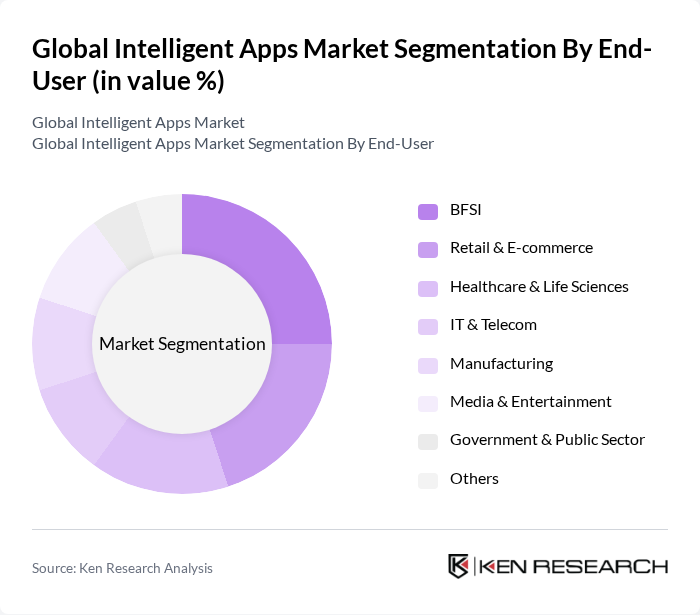 Global Intelligent Apps Market Segmentation By End-User (in value %)

Global Intelligent Apps Market
Global Intelligent Apps Market Segmentation By End-User

Market Segmentation

BFSI
Retail & E-commerce
Healthcare & Life Sciences
IT & Telecom
Manufacturing
Media & Entertainment
Government & Public Sector
Others

Source: Ken Research Analysis

KEN RESEARCH