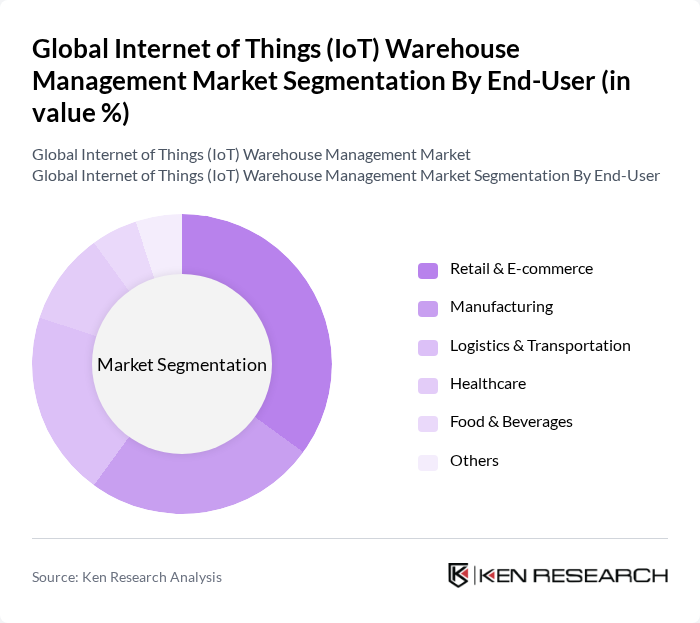 Global Internet of Things (IoT) Warehouse Management Market Segmentation By End-User (in value %)

Global Internet of Things (IoT) Warehouse Management Market
Global Internet of Things (IoT) Warehouse Management Market Segmentation By End-User

Market Segmentation

Retail & E-commerce
Manufacturing
Logistics & Transportation
Healthcare
Food & Beverages
Others

Source: Ken Research Analysis

KEN RESEARCH