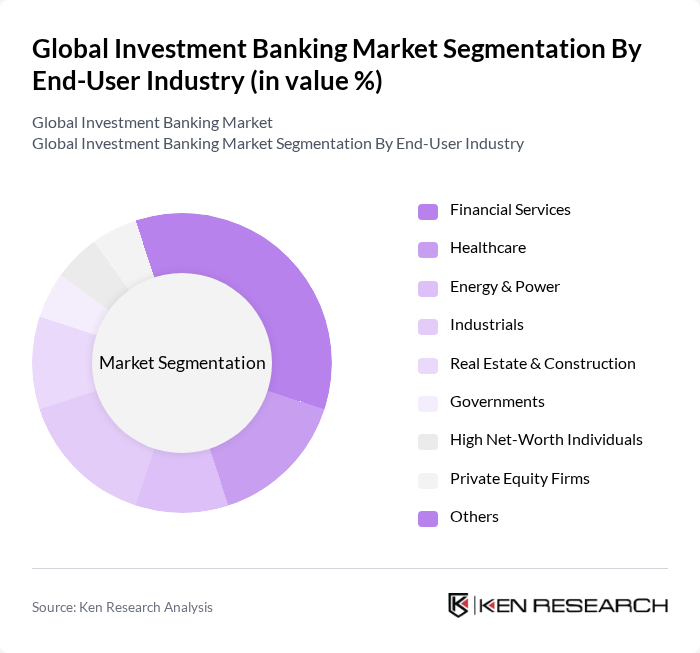 Global Investment Banking Market Segmentation By End-User Industry (in value %)

Global Investment Banking Market
Global Investment Banking Market Segmentation By End-User Industry

Market Segmentation

Financial Services
Healthcare
Energy & Power
Industrials
Real Estate & Construction
Governments
High Net-Worth Individuals
Private Equity Firms
Others

Source: Ken Research Analysis

KEN RESEARCH