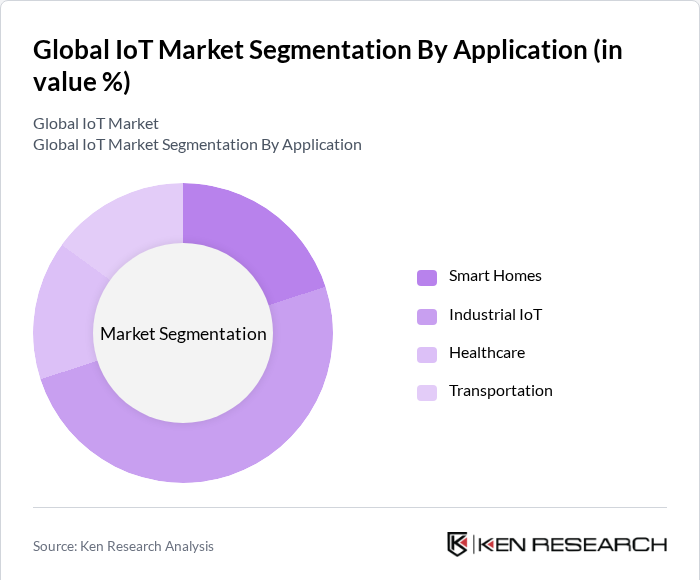 Global IoT Market Segmentation By Application (in value %)

Global IoT Market
Global IoT Market Segmentation By Application

Market Segmentation

Smart Homes
Industrial IoT
Healthcare
Transportation

Source: Ken Research Analysis

KEN RESEARCH