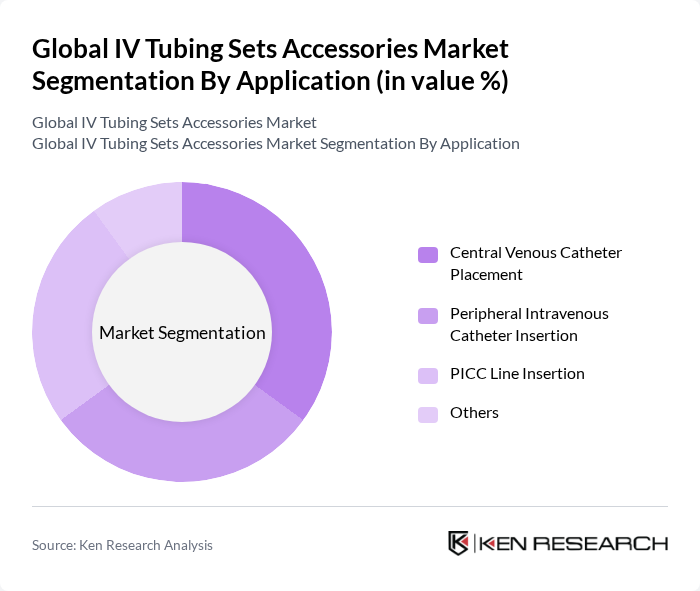 Global IV Tubing Sets Accessories Market Segmentation By Application (in value %)

Global IV Tubing Sets Accessories Market
Global IV Tubing Sets Accessories Market Segmentation By Application

Market Segmentation

Central Venous Catheter Placement

Peripheral Intravenous Catheter Insertion

PICC Line Insertion

Others

Source: Ken Research Analysis

KEN RESEARCH