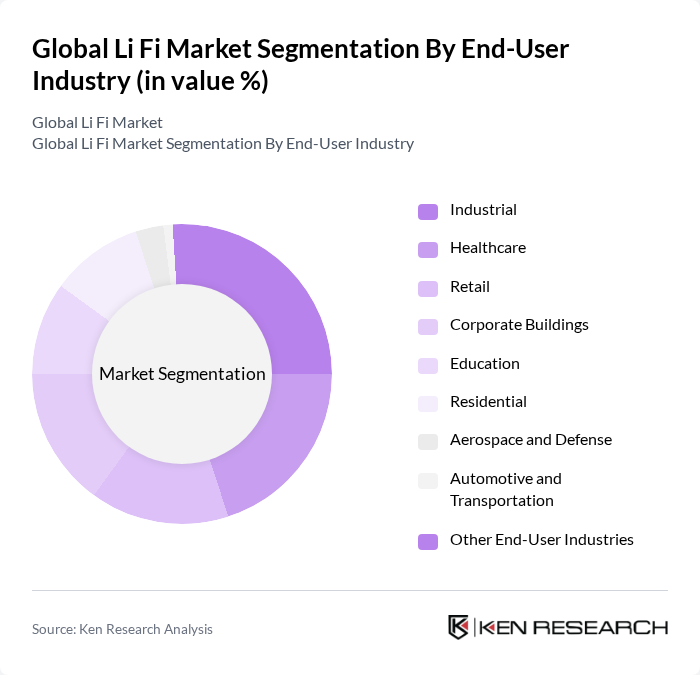 Global Li Fi Market Segmentation By End-User Industry (in value %)

Global Li Fi Market
Global Li Fi Market Segmentation By End-User Industry

Market Segmentation

Industrial
Healthcare
Retail
Corporate Buildings
Education
Residential
Aerospace and Defense
Automotive and Transportation
Other End-User Industries

Source: Ken Research Analysis

KEN RESEARCH