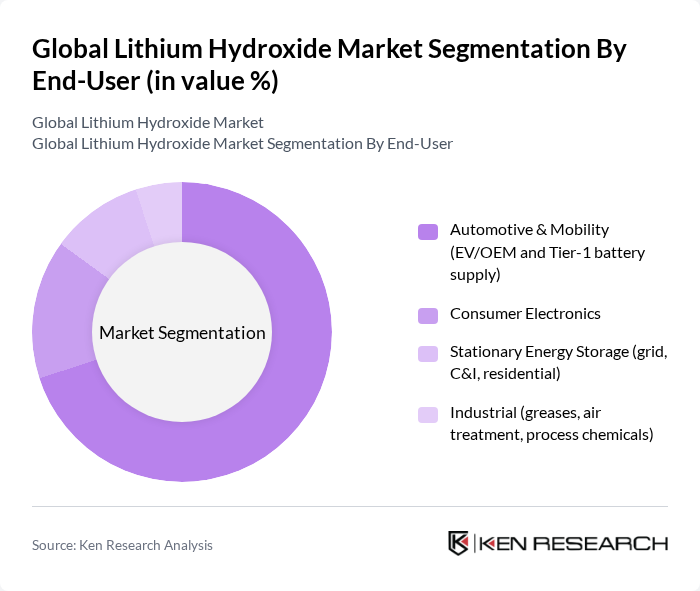 Global Lithium Hydroxide Market Segmentation By End-User (in value %)

Global Lithium Hydroxide Market
Global Lithium Hydroxide Market Segmentation By End-User

Market Segmentation

Automotive & Mobility (EV/OEM and Tier-1 battery supply)

Consumer Electronics

Stationary Energy Storage (grid, C&I, residential)

Industrial (greases, air treatment, process chemicals)

Source: Ken Research Analysis

KEN RESEARCH