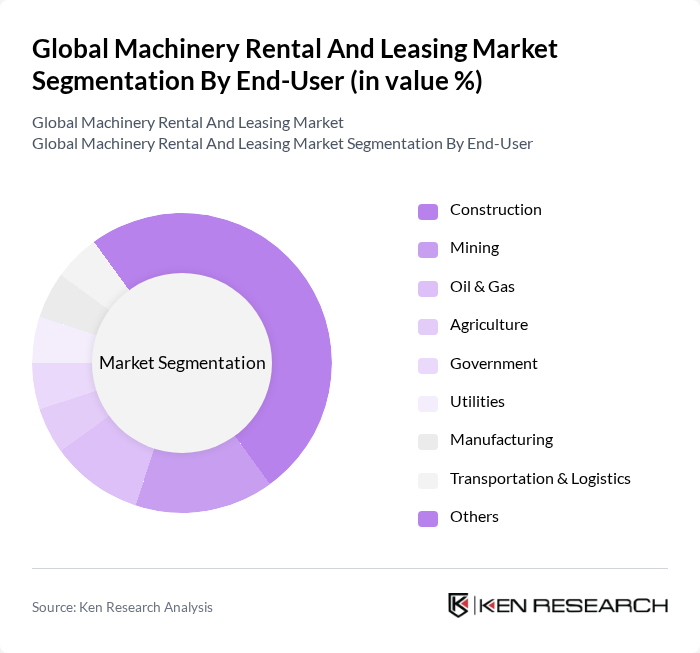 Global Machinery Rental And Leasing Market Segmentation By End-User (in value %)

Global Machinery Rental And Leasing Market
Global Machinery Rental And Leasing Market Segmentation By End-User

Market Segmentation

Construction
Mining
Oil & Gas
Agriculture
Government
Utilities
Manufacturing
Transportation & Logistics
Others

Source: Ken Research Analysis

KEN RESEARCH