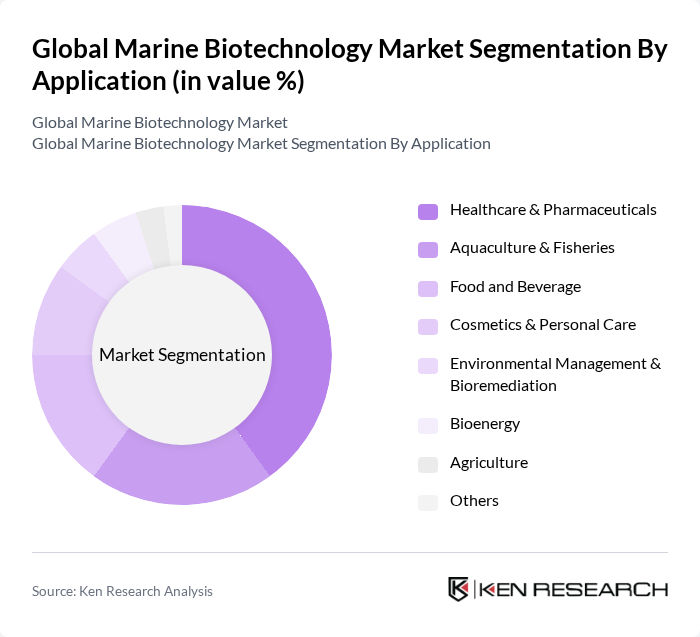 Global Marine Biotechnology Market Segmentation By Application (in value %)

Global Marine Biotechnology Market
Global Marine Biotechnology Market Segmentation By Application

Market Segmentation

Healthcare & Pharmaceuticals
Aquaculture & Fisheries
Food and Beverage
Cosmetics & Personal Care
Environmental Management & Bioremediation
Bioenergy
Agriculture
Others

Source: Ken Research Analysis

KEN RESEARCH