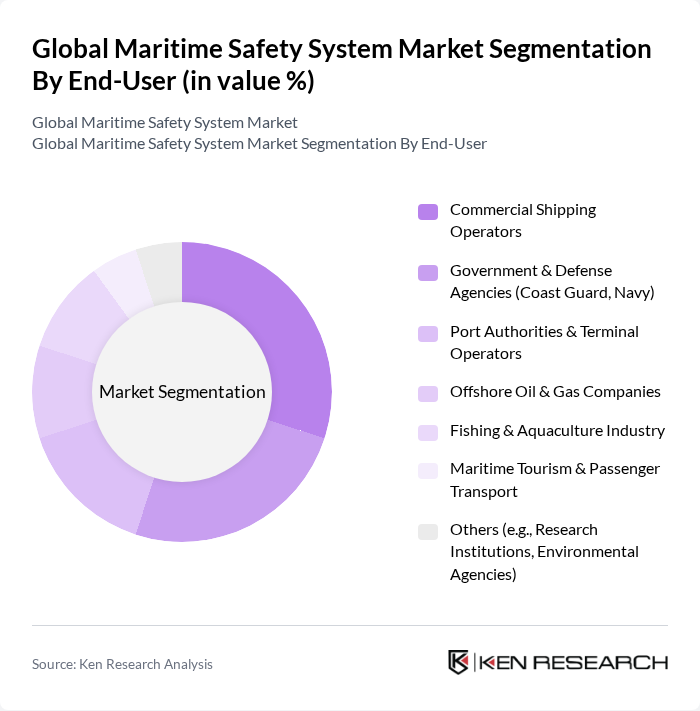 Global Maritime Safety System Market Segmentation By End-User (in value %)

Global Maritime Safety System Market
Global Maritime Safety System Market Segmentation By End-User

Market Segmentation

Commercial Shipping Operators

Government & Defense Agencies (Coast Guard, Navy)

Port Authorities & Terminal Operators

Offshore Oil & Gas Companies

Fishing & Aquaculture Industry

Maritime Tourism & Passenger Transport

Others (e.g., Research Institutions, Environmental Agencies)

Source: Ken Research Analysis

KEN RESEARCH