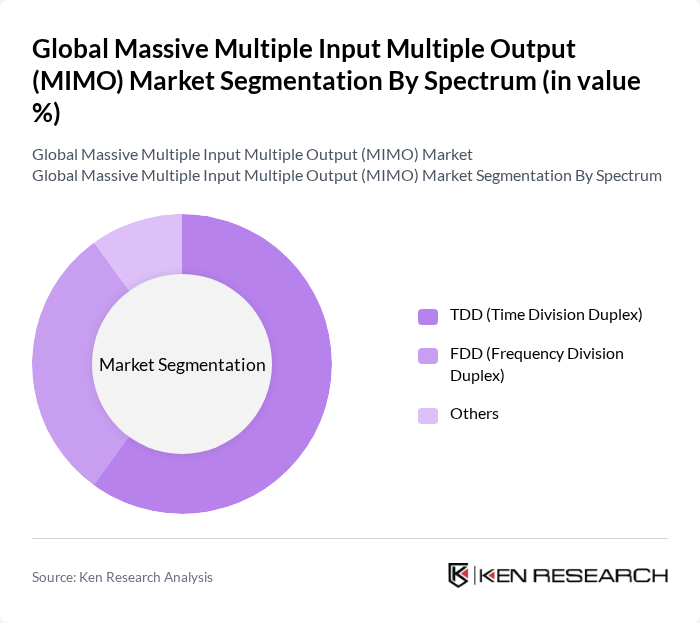 Global Massive Multiple Input Multiple Output (MIMO) Market Segmentation By Spectrum (in value %)

Global Massive Multiple Input Multiple Output (MIMO) Market
Global Massive Multiple Input Multiple Output (MIMO) Market Segmentation By Spectrum

Market Segmentation

TDD (Time Division Duplex)
FDD (Frequency Division Duplex)
Others

Source: Ken Research Analysis

KEN RESEARCH