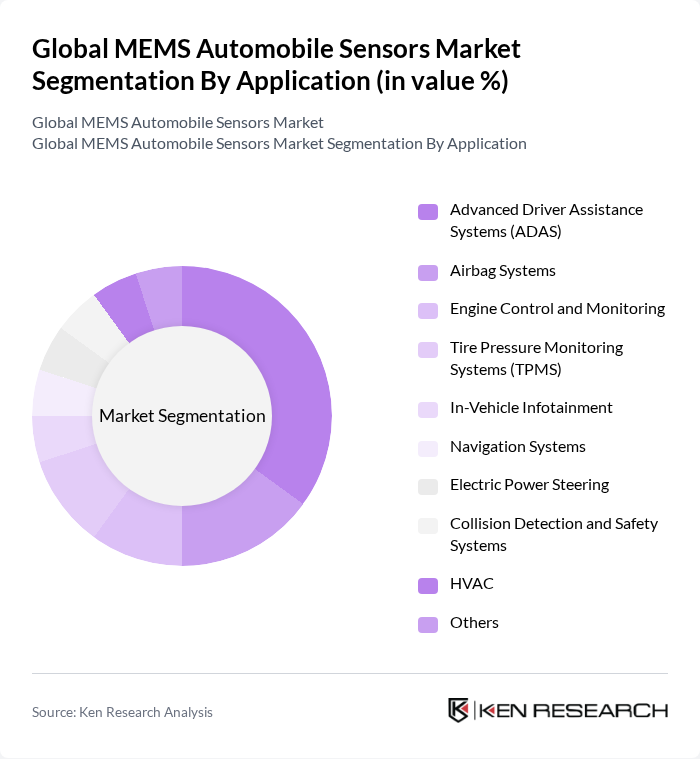 Global MEMS Automobile Sensors Market Segmentation By Application (in value %)

Global MEMS Automobile Sensors Market
Global MEMS Automobile Sensors Market Segmentation By Application

Market Segmentation

Advanced Driver Assistance Systems (ADAS)

Airbag Systems

Engine Control and Monitoring

Tire Pressure Monitoring Systems (TPMS)

In-Vehicle Infotainment

Navigation Systems

Electric Power Steering

Collision Detection and Safety Systems

HVAC

Others

Source: Ken Research Analysis

KEN RESEARCH