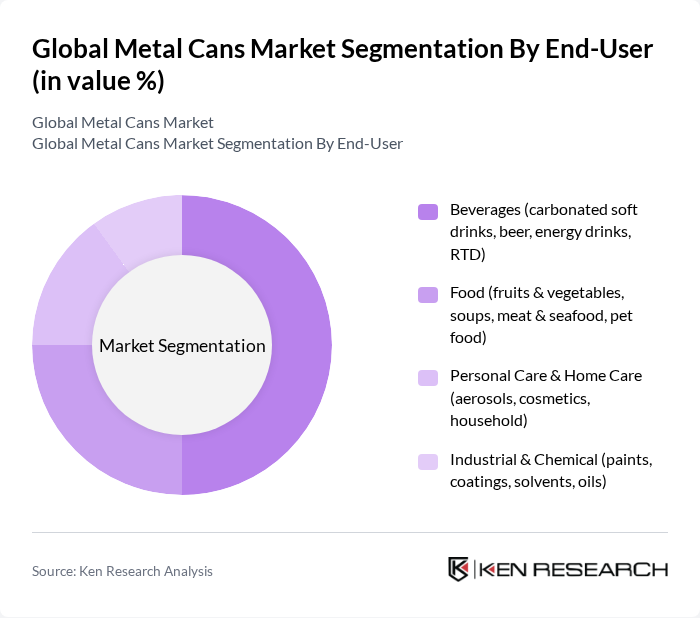 Global Metal Cans Market Segmentation By End-User (in value %)

Global Metal Cans Market
Global Metal Cans Market Segmentation By End-User

Market Segmentation

Beverages (carbonated soft drinks, beer, energy drinks, RTD)

Food (fruits & vegetables, soups, meat & seafood, pet food)

Personal Care & Home Care (aerosols, cosmetics, household)

Industrial & Chemical (paints, coatings, solvents, oils)

Source: Ken Research Analysis

KEN RESEARCH