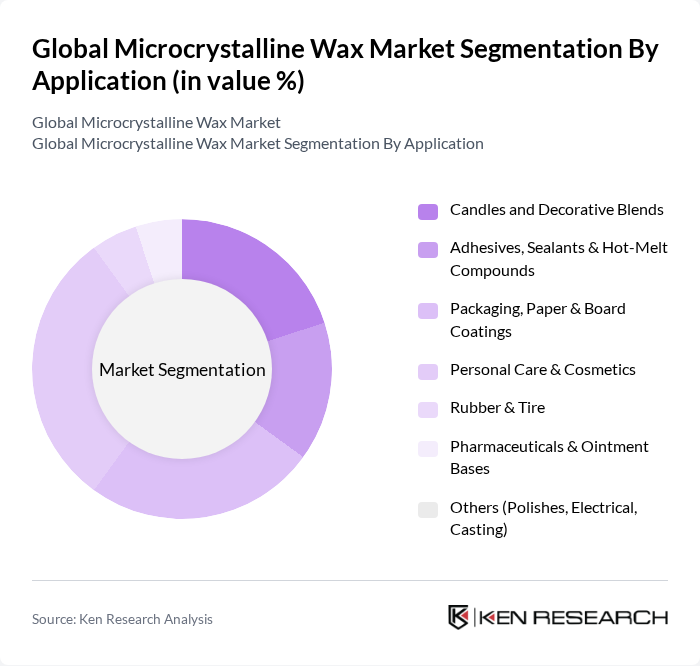 Global Microcrystalline Wax Market Segmentation By Application (in value %)

Global Microcrystalline Wax Market
Global Microcrystalline Wax Market Segmentation By Application

Market Segmentation

Candles and Decorative Blends
Adhesives, Sealants & Hot-Melt Compounds
Packaging, Paper & Board Coatings
Personal Care & Cosmetics
Rubber & Tire
Pharmaceuticals & Ointment Bases
Others (Polishes, Electrical, Casting)

Source: Ken Research Analysis

KEN RESEARCH