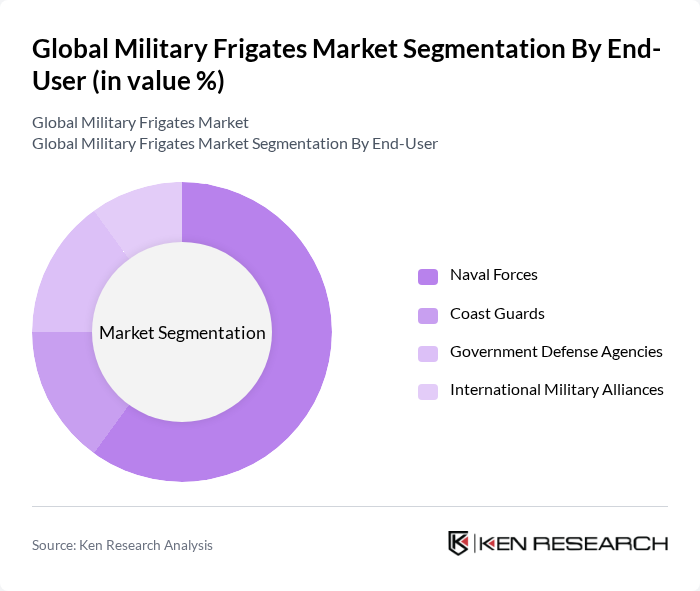 Global Military Frigates Market Segmentation By End-User (in value %)

Global Military Frigates Market
Global Military Frigates Market Segmentation By End-User

Market Segmentation

Naval Forces
Coast Guards
Government Defense Agencies
International Military Alliances

Source: Ken Research Analysis

KEN RESEARCH