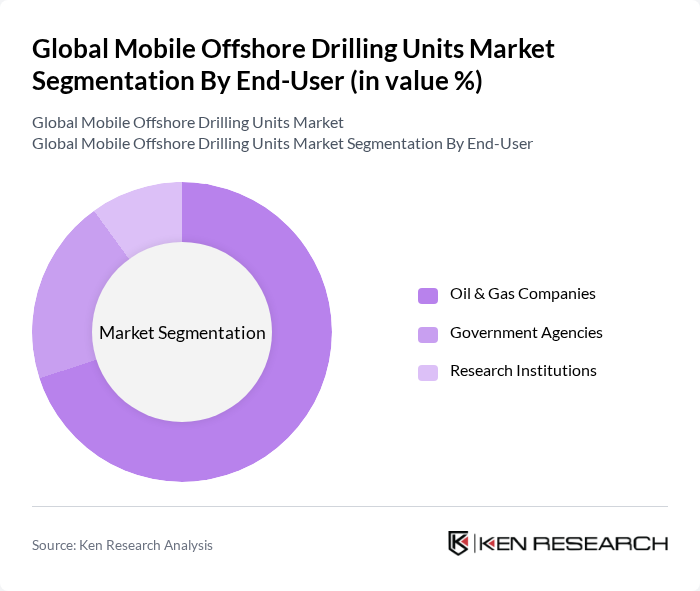 Global Mobile Offshore Drilling Units Market Segmentation By End-User (in value %)

Global Mobile Offshore Drilling Units Market
Global Mobile Offshore Drilling Units Market Segmentation By End-User

Market Segmentation

Oil & Gas Companies
Government Agencies
Research Institutions

Source: Ken Research Analysis

KEN RESEARCH