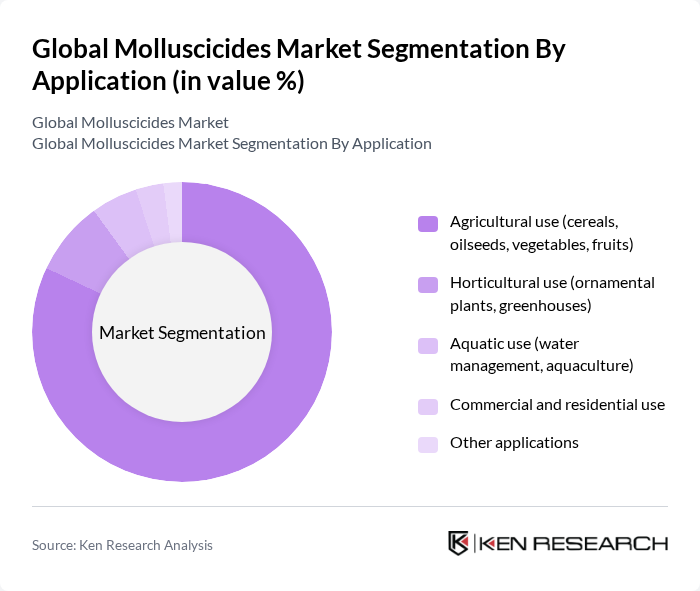 Global Molluscicides Market Segmentation By Application (in value %)

Global Molluscicides Market
Global Molluscicides Market Segmentation By Application

Market Segmentation

Agricultural use (cereals, oilseeds, vegetables, fruits)

Horticultural use (ornamental plants, greenhouses)

Aquatic use (water management, aquaculture)

Commercial and residential use

Other applications

Source: Ken Research Analysis

KEN RESEARCH