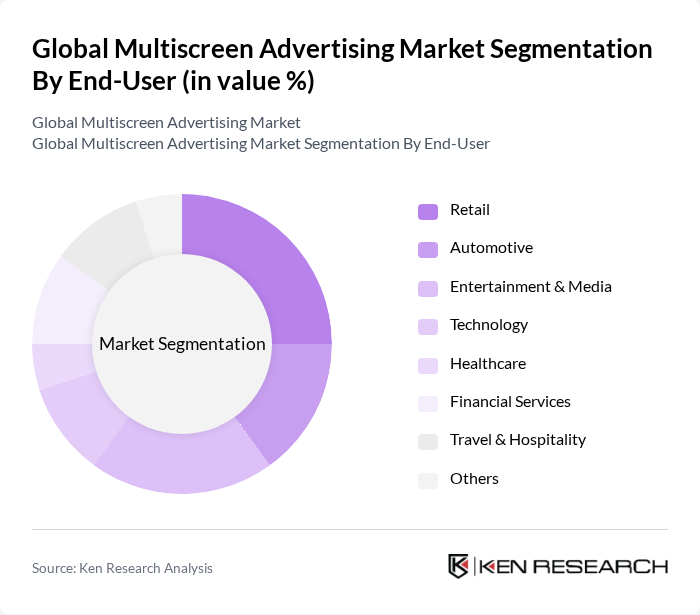 Global Multiscreen Advertising Market Segmentation By End-User (in value %)

Global Multiscreen Advertising Market
Global Multiscreen Advertising Market Segmentation By End-User

Market Segmentation

Retail
Automotive
Entertainment & Media
Technology
Healthcare
Financial Services
Travel & Hospitality
Others

Source: Ken Research Analysis

KEN RESEARCH