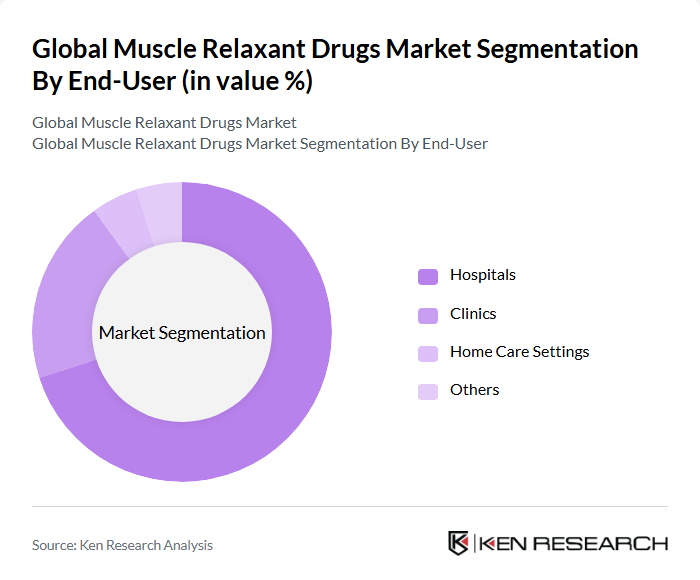 Global Muscle Relaxant Drugs Market Segmentation By End-User (in value %)

Global Muscle Relaxant Drugs Market
Global Muscle Relaxant Drugs Market Segmentation By End-User

Market Segmentation

Hospitals
Clinics
Home Care Settings
Others

Source: Ken Research Analysis

KEN RESEARCH