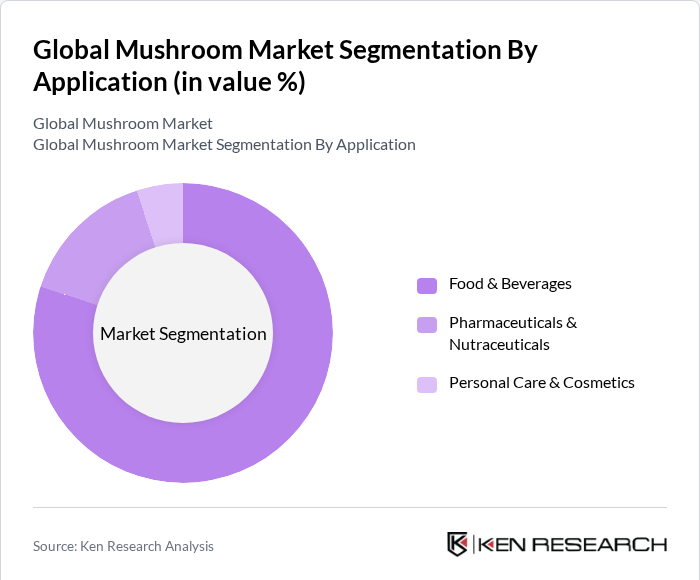 Global Mushroom Market Segmentation By Application (in value %)

Global Mushroom Market
Global Mushroom Market Segmentation By Application

Market Segmentation

Food & Beverages

Pharmaceuticals & Nutraceuticals

Personal Care & Cosmetics

Source: Ken Research Analysis

KEN RESEARCH