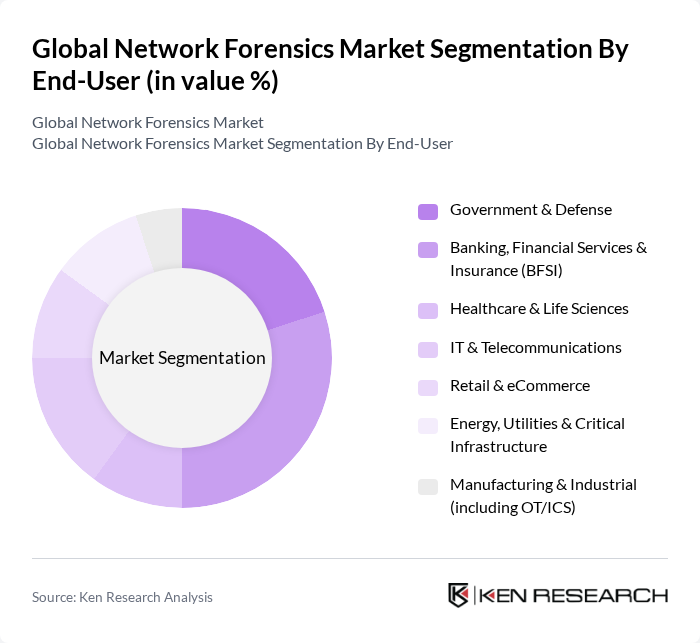 Global Network Forensics Market Segmentation By End-User (in value %)

Global Network Forensics Market
Global Network Forensics Market Segmentation By End-User

Market Segmentation

Government & Defense
Banking, Financial Services & Insurance (BFSI)
Healthcare & Life Sciences
IT & Telecommunications
Retail & eCommerce
Energy, Utilities & Critical Infrastructure
Manufacturing & Industrial (including OT/ICS)

Source: Ken Research Analysis

KEN RESEARCH