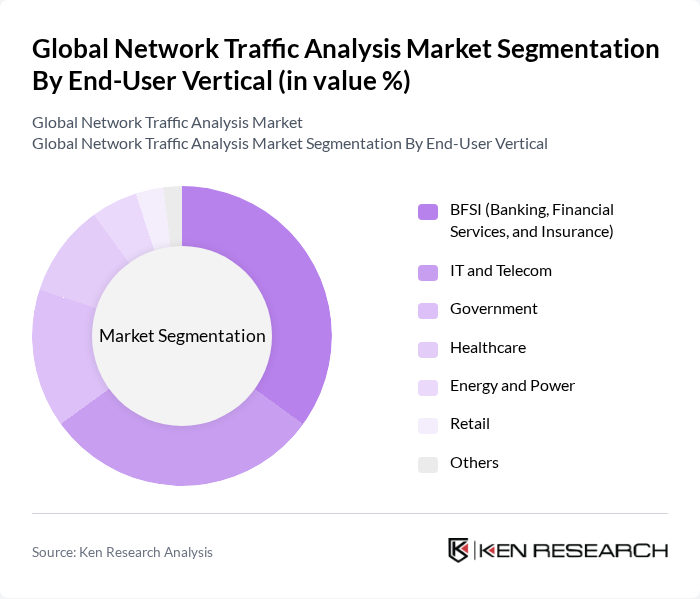 Global Network Traffic Analysis Market Segmentation By End-User Vertical (in value %)

Global Network Traffic Analysis Market
Global Network Traffic Analysis Market Segmentation By End-User Vertical

Market Segmentation

BFSI (Banking, Financial Services, and Insurance)
IT and Telecom
Government
Healthcare
Energy and Power
Retail
Others

Source: Ken Research Analysis

KEN RESEARCH