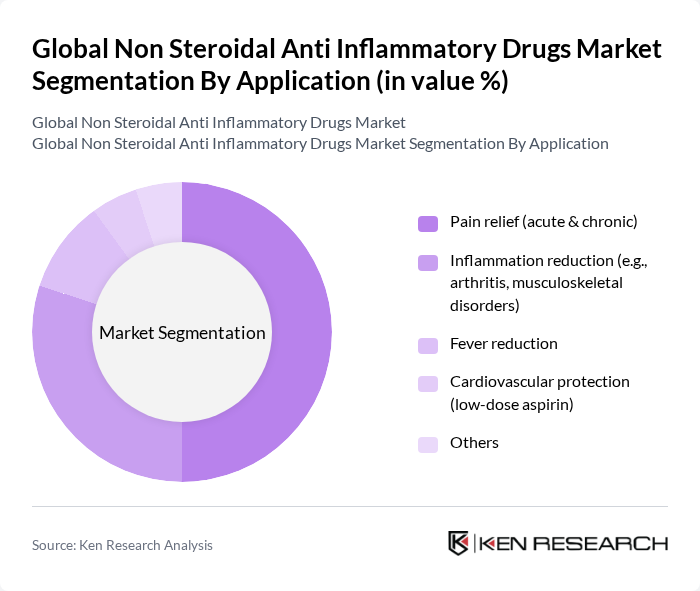 Global Non Steroidal Anti Inflammatory Drugs Market Segmentation By Application (in value %)

Global Non Steroidal Anti Inflammatory Drugs Market
Global Non Steroidal Anti Inflammatory Drugs Market Segmentation By Application

Market Segmentation

Pain relief (acute & chronic)

Inflammation reduction (e.g., arthritis, musculoskeletal disorders)

Fever reduction

Cardiovascular protection (low-dose aspirin)

Others

Source: Ken Research Analysis

KEN RESEARCH