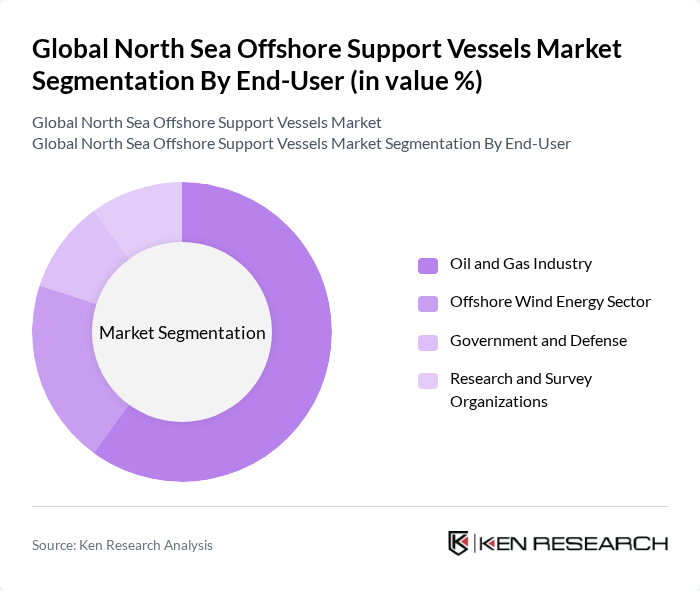 Global North Sea Offshore Support Vessels Market Segmentation By End-User (in value %)

Global North Sea Offshore Support Vessels Market
Global North Sea Offshore Support Vessels Market Segmentation By End-User

Market Segmentation

Oil and Gas Industry
Offshore Wind Energy Sector
Government and Defense
Research and Survey Organizations

Source: Ken Research Analysis

KEN RESEARCH