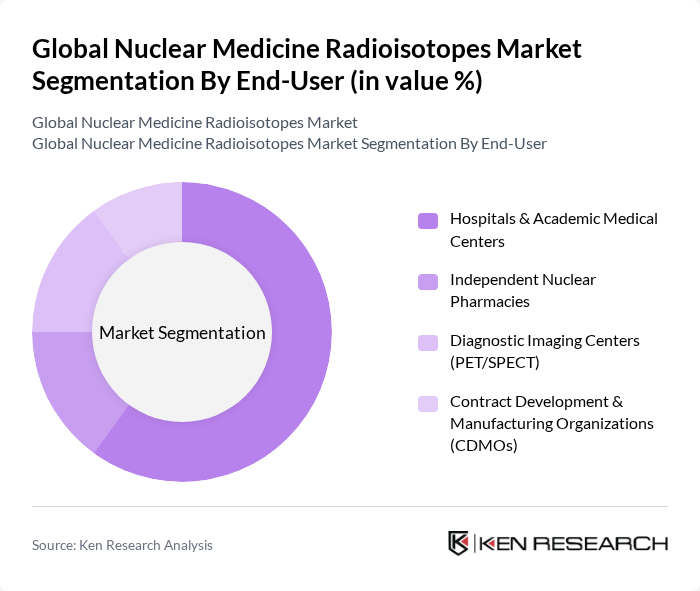 Global Nuclear Medicine Radioisotopes Market Segmentation By End-User (in value %)

Global Nuclear Medicine Radioisotopes Market
Global Nuclear Medicine Radioisotopes Market Segmentation By End-User

Market Segmentation

Hospitals & Academic Medical Centers

Independent Nuclear Pharmacies

Diagnostic Imaging Centers (PET/SPECT)

Contract Development & Manufacturing Organizations (CDMOs)

Source: Ken Research Analysis

KEN RESEARCH