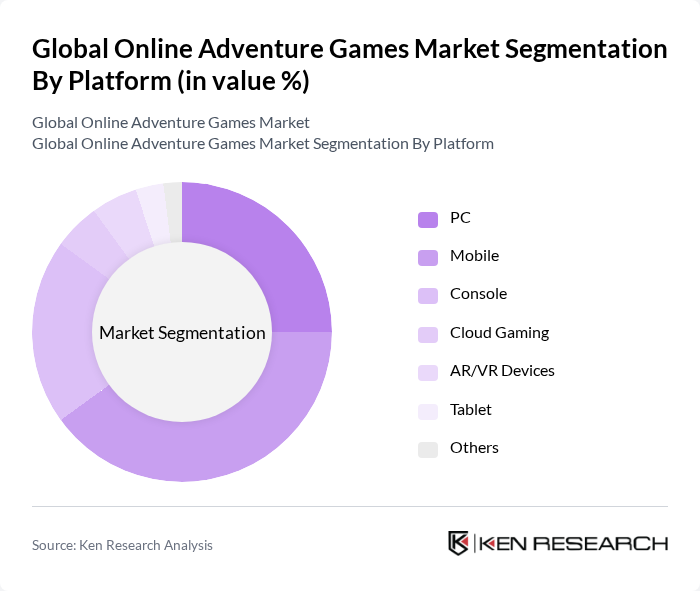 Global Online Adventure Games Market Segmentation By Platform (in value %)

Global Online Adventure Games Market
Global Online Adventure Games Market Segmentation By Platform

Market Segmentation

PC
Mobile
Console
Cloud Gaming
AR/VR Devices
Tablet
Others

Source: Ken Research Analysis

KEN RESEARCH