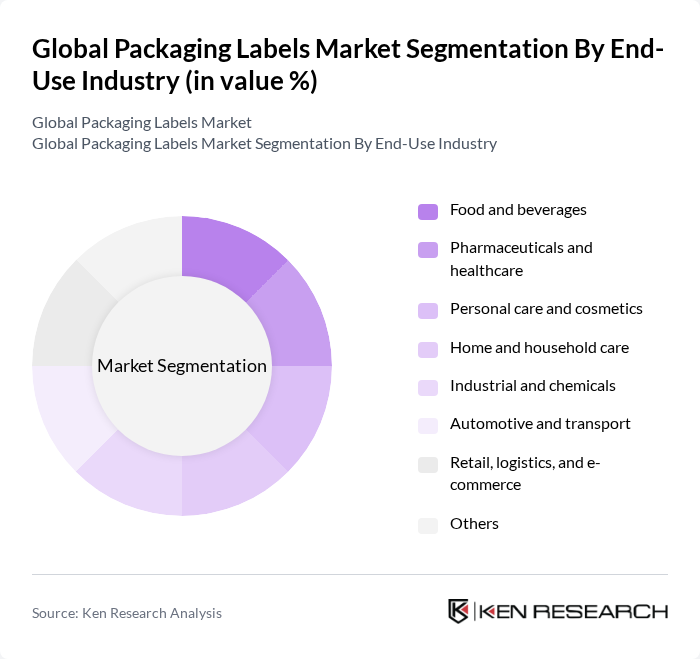 Global Packaging Labels Market Segmentation By End-Use Industry (in value %)

Global Packaging Labels Market
Global Packaging Labels Market Segmentation By End-Use Industry

Market Segmentation

Food and beverages
Pharmaceuticals and healthcare
Personal care and cosmetics
Home and household care
Industrial and chemicals
Automotive and transport
Retail, logistics, and e-commerce
Others

Source: Ken Research Analysis

KEN RESEARCH