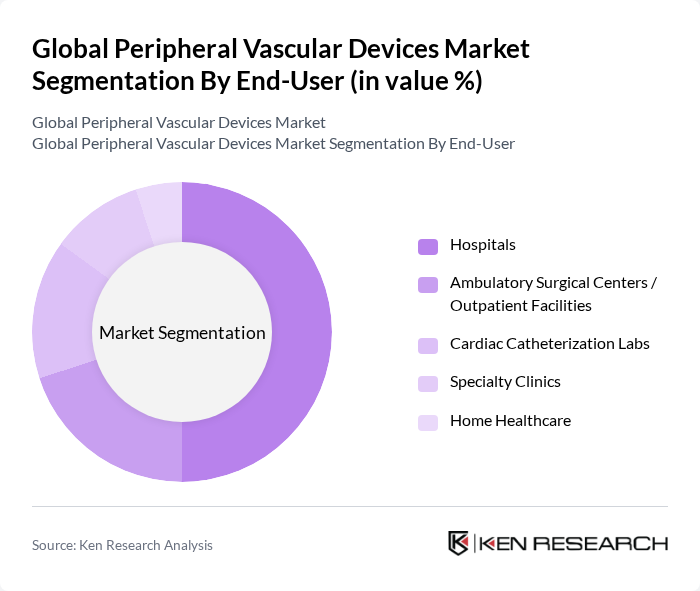 Global Peripheral Vascular Devices Market Segmentation By End-User (in value %)

Global Peripheral Vascular Devices Market
Global Peripheral Vascular Devices Market Segmentation By End-User

Market Segmentation

Hospitals
Ambulatory Surgical Centers / Outpatient Facilities
Cardiac Catheterization Labs
Specialty Clinics
Home Healthcare

Source: Ken Research Analysis

KEN RESEARCH