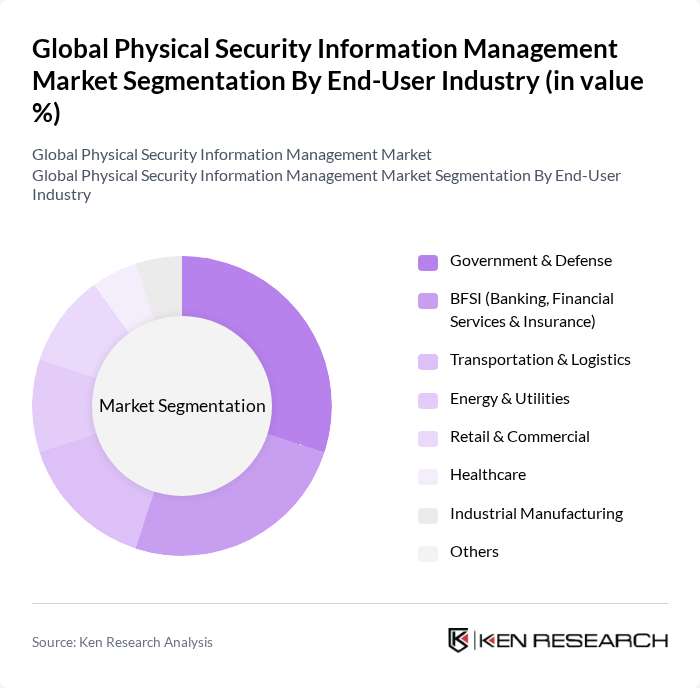 Global Physical Security Information Management Market Segmentation By End-User Industry (in value %)

Global Physical Security Information Management Market
Global Physical Security Information Management Market Segmentation By End-User Industry

Market Segmentation

Government & Defense
BFSI (Banking, Financial Services & Insurance)
Transportation & Logistics
Energy & Utilities
Retail & Commercial
Healthcare
Industrial Manufacturing
Others

Source: Ken Research Analysis

KEN RESEARCH