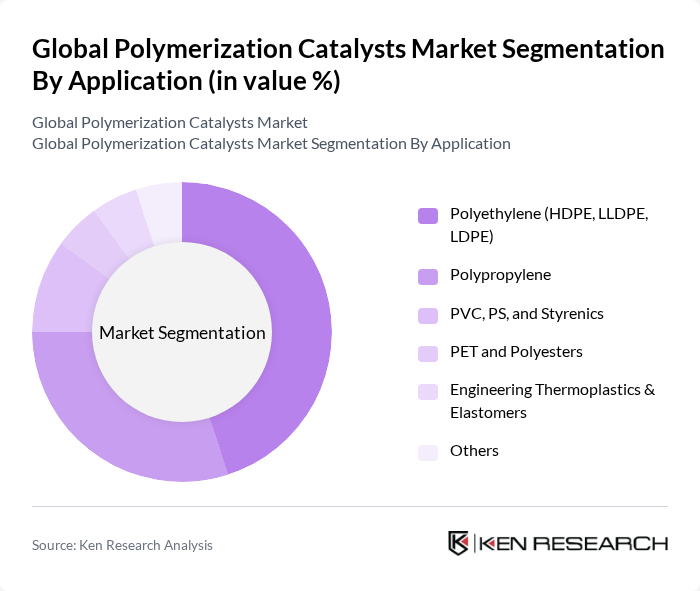 Global Polymerization Catalysts Market Segmentation By Application (in value %)

Global Polymerization Catalysts Market
Global Polymerization Catalysts Market Segmentation By Application

Market Segmentation

Polyethylene (HDPE, LLDPE, LDPE)

Polypropylene

PVC, PS, and Styrenics

PET and Polyesters

Engineering Thermoplastics & Elastomers

Others

Source: Ken Research Analysis

KEN RESEARCH