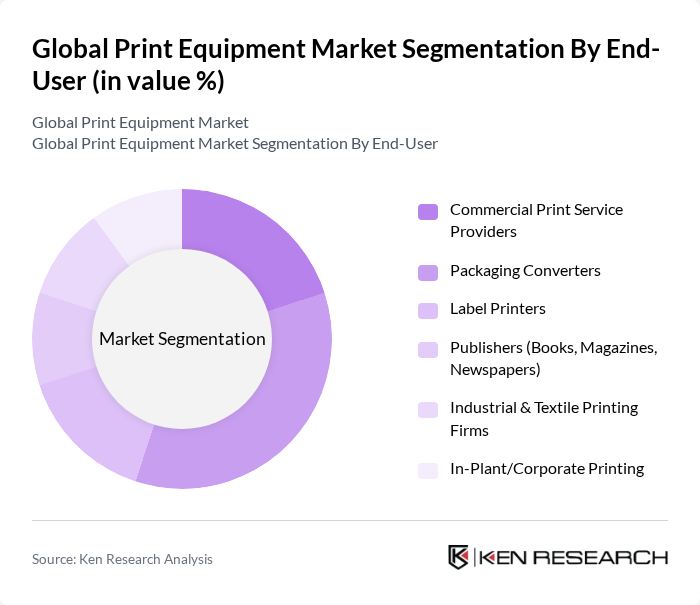 Global Print Equipment Market Segmentation By End-User (in value %)

Global Print Equipment Market
Global Print Equipment Market Segmentation By End-User

Market Segmentation

Commercial Print Service Providers
Packaging Converters
Label Printers
Publishers (Books, Magazines, Newspapers)
Industrial & Textile Printing Firms
In-Plant/Corporate Printing

Source: Ken Research Analysis

KEN RESEARCH