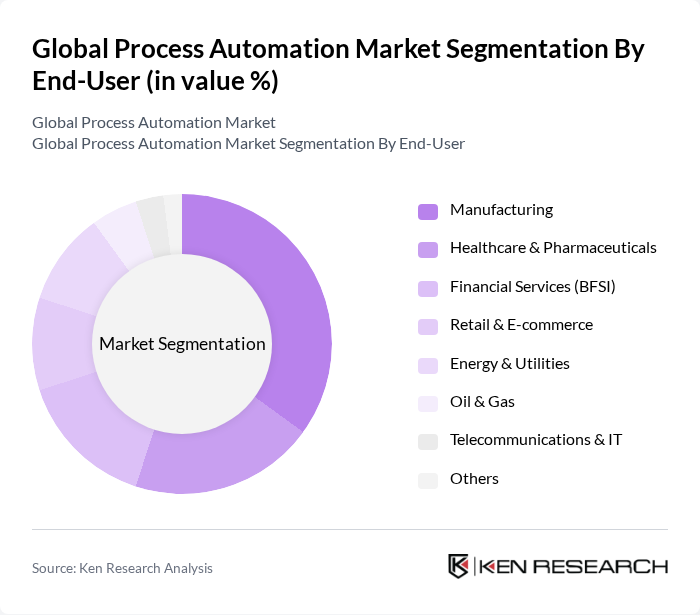 Global Process Automation Market Segmentation By End-User (in value %)

Global Process Automation Market
Global Process Automation Market Segmentation By End-User

Market Segmentation

Manufacturing
Healthcare & Pharmaceuticals
Financial Services (BFSI)
Retail & E-commerce
Energy & Utilities
Oil & Gas
Telecommunications & IT
Others

Source: Ken Research Analysis

KEN RESEARCH