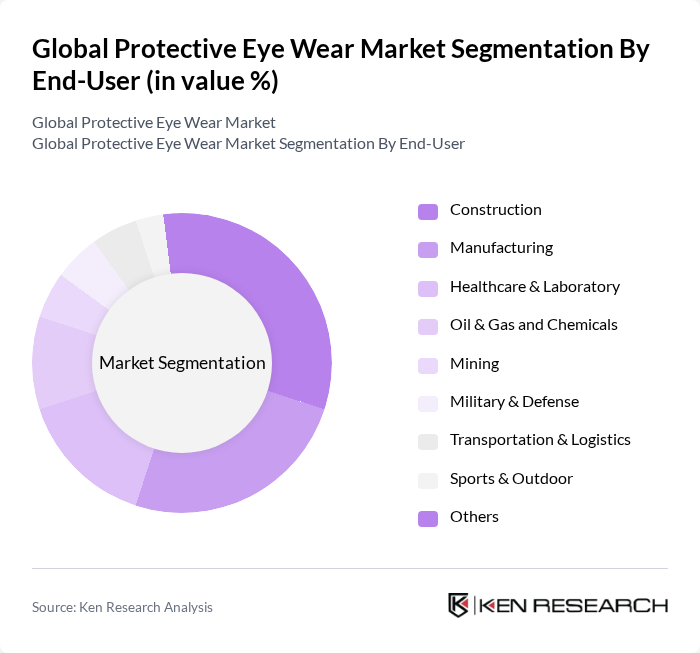 Global Protective Eye Wear Market Segmentation By End-User (in value %)

Global Protective Eye Wear Market
Global Protective Eye Wear Market Segmentation By End-User

Market Segmentation

Construction
Manufacturing
Healthcare & Laboratory
Oil & Gas and Chemicals
Mining
Military & Defense
Transportation & Logistics
Sports & Outdoor
Others

Source: Ken Research Analysis

KEN RESEARCH