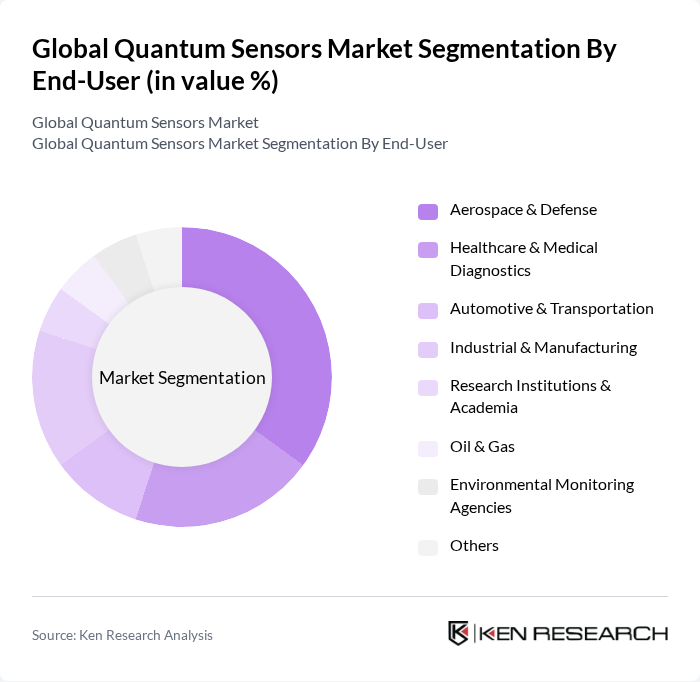 Global Quantum Sensors Market Segmentation By End-User (in value %)

Global Quantum Sensors Market
Global Quantum Sensors Market Segmentation By End-User

Market Segmentation

Aerospace & Defense
Healthcare & Medical Diagnostics
Automotive & Transportation
Industrial & Manufacturing
Research Institutions & Academia
Oil & Gas
Environmental Monitoring Agencies
Others

Source: Ken Research Analysis

KEN RESEARCH