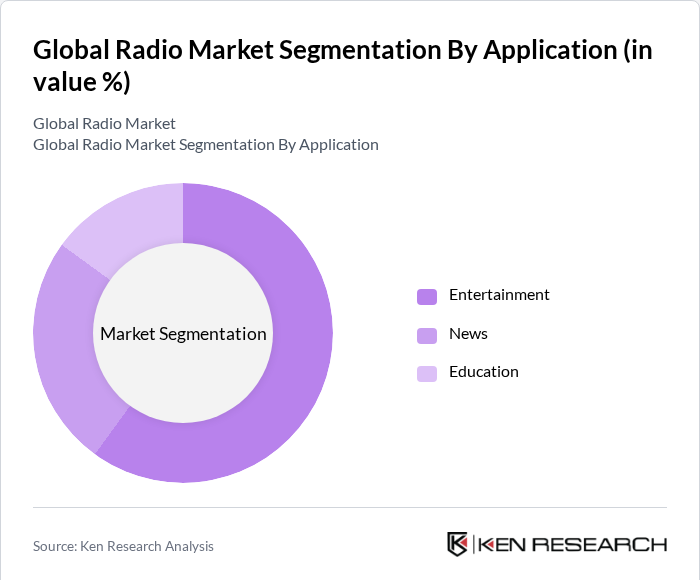 Global Radio Market Segmentation By Application (in value %)

Global Radio Market
Global Radio Market Segmentation By Application

Market Segmentation

Entertainment
News
Education

Source: Ken Research Analysis

KEN RESEARCH