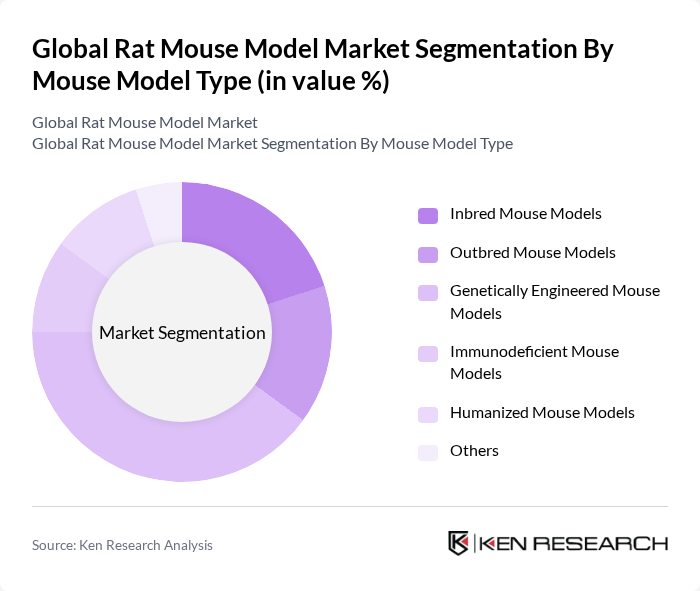 Global Rat Mouse Model Market Segmentation By Mouse Model Type (in value %)

Global Rat Mouse Model Market
Global Rat Mouse Model Market Segmentation By Mouse Model Type

Market Segmentation

Inbred Mouse Models

Outbred Mouse Models

Genetically Engineered Mouse Models

Immunodeficient Mouse Models

Humanized Mouse Models

Others

Source: Ken Research Analysis

KEN RESEARCH