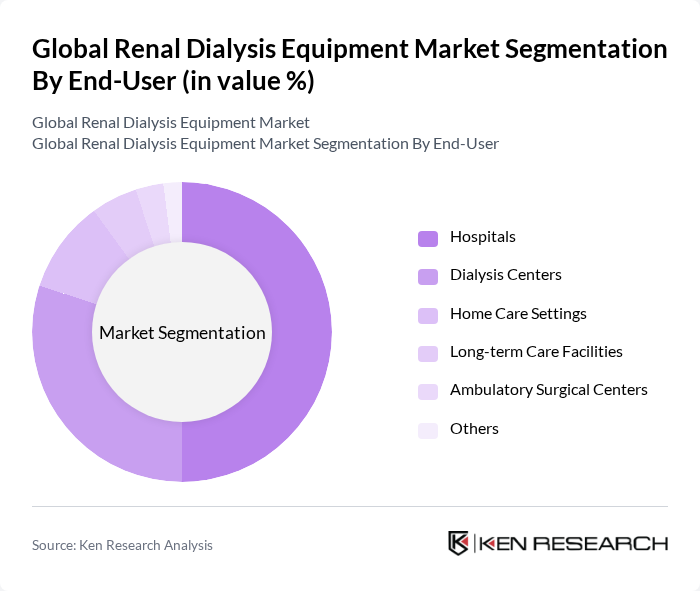 Global Renal Dialysis Equipment Market Segmentation By End-User (in value %)

Global Renal Dialysis Equipment Market
Global Renal Dialysis Equipment Market Segmentation By End-User

Market Segmentation

Hospitals
Dialysis Centers
Home Care Settings
Long-term Care Facilities
Ambulatory Surgical Centers
Others

Source: Ken Research Analysis

KEN RESEARCH