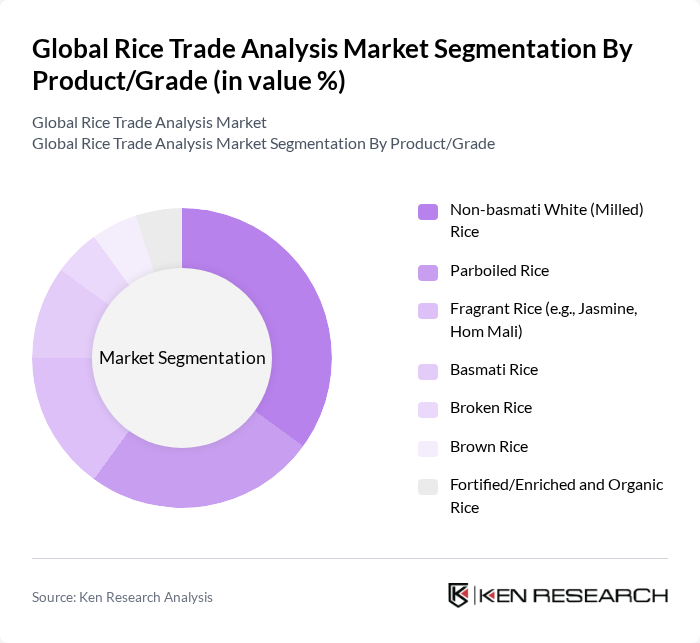 Global Rice Trade Analysis Market Segmentation By Product/Grade (in value %)

Global Rice Trade Analysis Market
Global Rice Trade Analysis Market Segmentation By Product/Grade

Market Segmentation

Non-basmati White (Milled) Rice

Parboiled Rice

Fragrant Rice (e.g., Jasmine, Hom Mali)

Basmati Rice

Broken Rice

Brown Rice

Fortified/Enriched and Organic Rice

Source: Ken Research Analysis

KEN RESEARCH