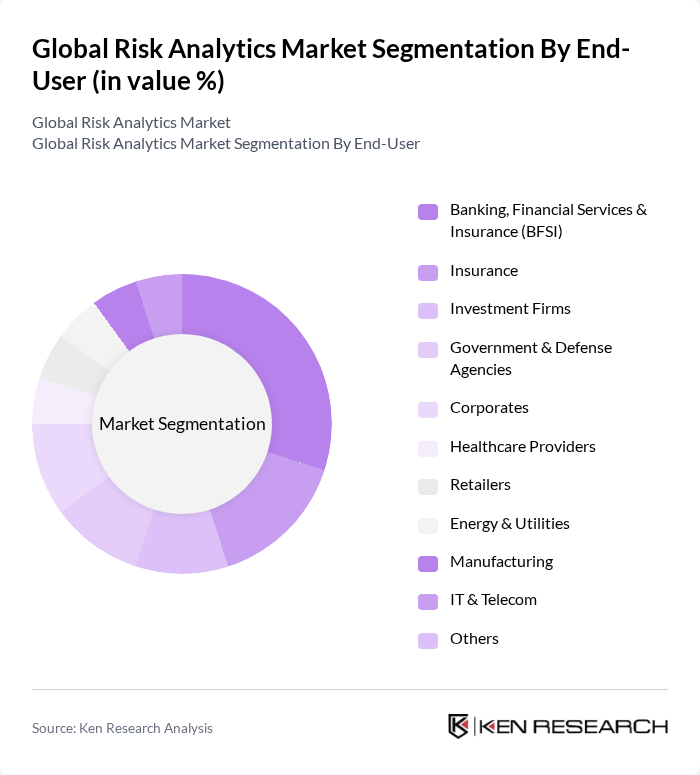 Global Risk Analytics Market Segmentation By End-User (in value %)

Global Risk Analytics Market
Global Risk Analytics Market Segmentation By End-User

Market Segmentation

Banking, Financial Services & Insurance (BFSI)
Insurance
Investment Firms
Government & Defense Agencies
Corporates
Healthcare Providers
Retailers
Energy & Utilities
Manufacturing
IT & Telecom
Others

Source: Ken Research Analysis

KEN RESEARCH