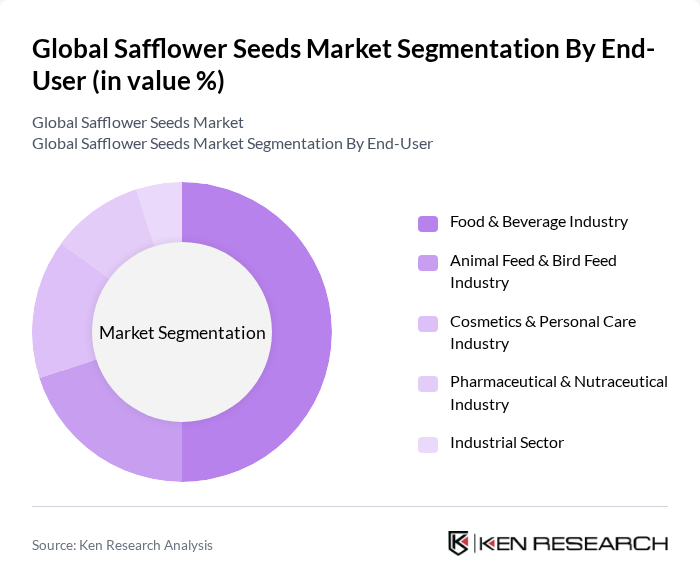 Global Safflower Seeds Market Segmentation By End-User (in value %)

Global Safflower Seeds Market
Global Safflower Seeds Market Segmentation By End-User

Market Segmentation

Food & Beverage Industry
Animal Feed & Bird Feed Industry
Cosmetics & Personal Care Industry
Pharmaceutical & Nutraceutical Industry
Industrial Sector

Source: Ken Research Analysis

KEN RESEARCH