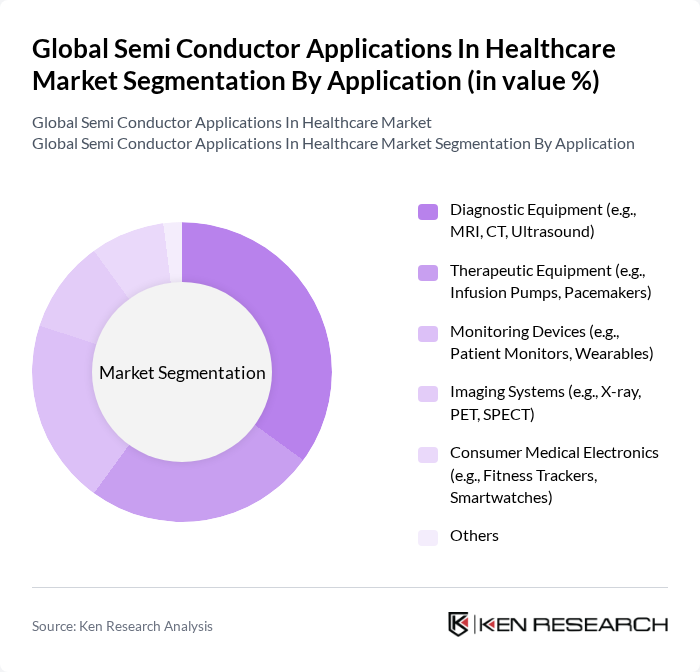 Global Semi Conductor Applications In Healthcare Market Segmentation By Application (in value %)

Global Semi Conductor Applications In Healthcare Market
Global Semi Conductor Applications In Healthcare Market Segmentation By Application

Market Segmentation

Diagnostic Equipment (e.g., MRI, CT, Ultrasound)

Therapeutic Equipment (e.g., Infusion Pumps, Pacemakers)

Monitoring Devices (e.g., Patient Monitors, Wearables)

Imaging Systems (e.g., X-ray, PET, SPECT)

Consumer Medical Electronics (e.g., Fitness Trackers, Smartwatches)

Others

Source: Ken Research Analysis

KEN RESEARCH