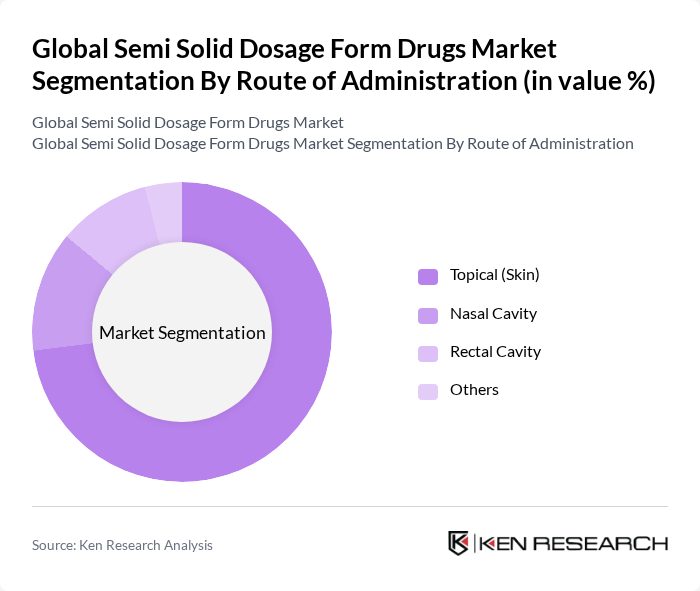 Global Semi Solid Dosage Form Drugs Market Segmentation By Route of Administration (in value %)

Global Semi Solid Dosage Form Drugs Market
Global Semi Solid Dosage Form Drugs Market Segmentation By Route of Administration

Market Segmentation

Topical (Skin)
Nasal Cavity
Rectal Cavity
Others

Source: Ken Research Analysis

KEN RESEARCH