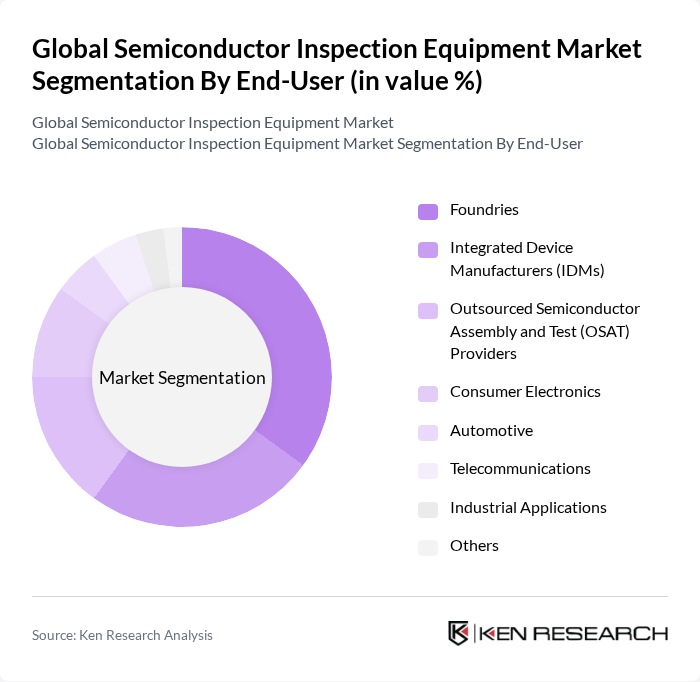 Global Semiconductor Inspection Equipment Market Segmentation By End-User (in value %)

Global Semiconductor Inspection Equipment Market
Global Semiconductor Inspection Equipment Market Segmentation By End-User

Market Segmentation

Foundries
Integrated Device Manufacturers (IDMs)
Outsourced Semiconductor Assembly and Test (OSAT) Providers
Consumer Electronics
Automotive
Telecommunications
Industrial Applications
Others

Source: Ken Research Analysis

KEN RESEARCH