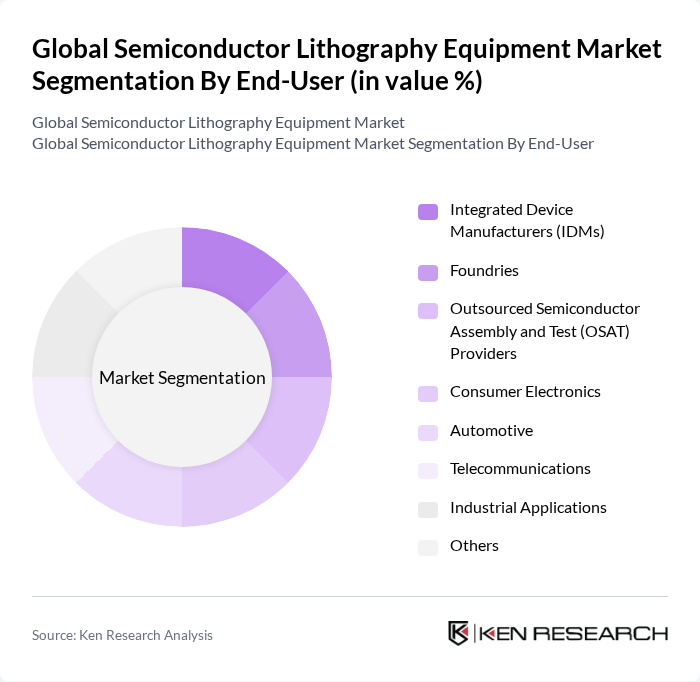 Global Semiconductor Lithography Equipment Market Segmentation By End-User (in value %)

Global Semiconductor Lithography Equipment Market
Global Semiconductor Lithography Equipment Market Segmentation By End-User

Market Segmentation

Integrated Device Manufacturers (IDMs)

Foundries

Outsourced Semiconductor Assembly and Test (OSAT) Providers

Consumer Electronics

Automotive

Telecommunications

Industrial Applications

Others

Source: Ken Research Analysis

KEN RESEARCH