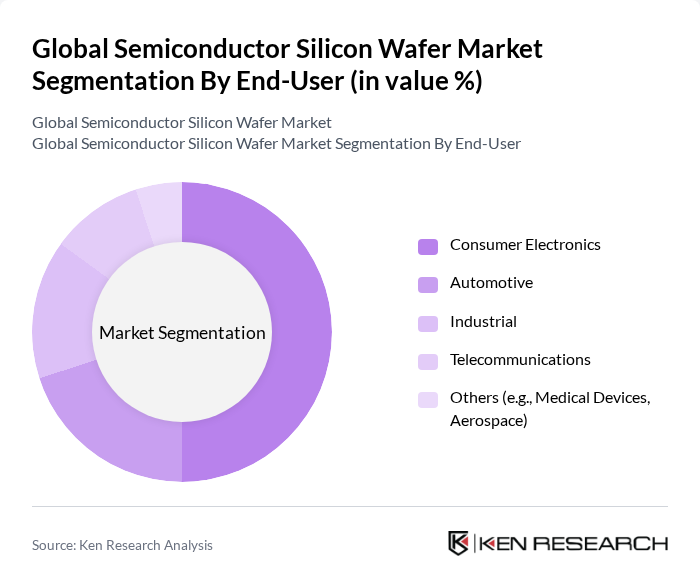 Global Semiconductor Silicon Wafer Market Segmentation By End-User (in value %)

Global Semiconductor Silicon Wafer Market
Global Semiconductor Silicon Wafer Market Segmentation By End-User

Market Segmentation

Consumer Electronics
Automotive
Industrial
Telecommunications
Others (e.g., Medical Devices, Aerospace)

Source: Ken Research Analysis

KEN RESEARCH