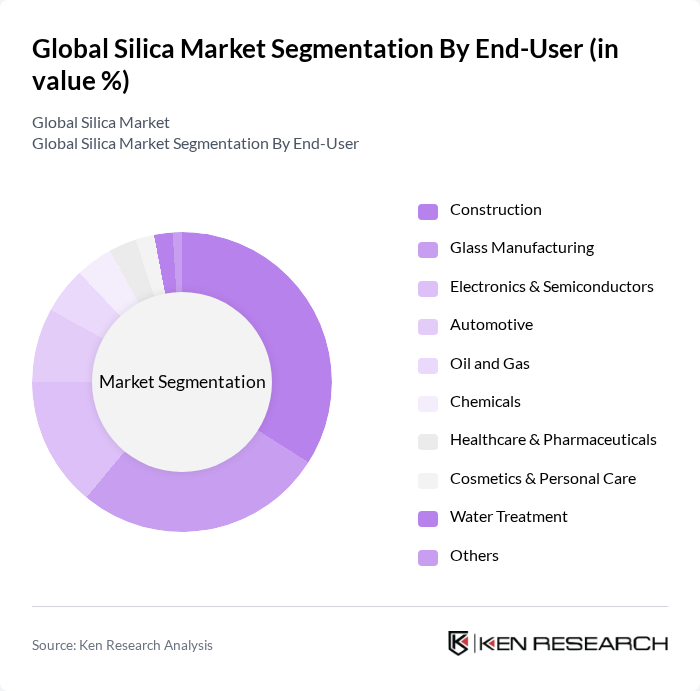 Global Silica Market Segmentation By End-User (in value %)

Global Silica Market
Global Silica Market Segmentation By End-User

Market Segmentation

Construction
Glass Manufacturing
Electronics & Semiconductors
Automotive
Oil and Gas
Chemicals
Healthcare & Pharmaceuticals
Cosmetics & Personal Care
Water Treatment
Others

Source: Ken Research Analysis

KEN RESEARCH