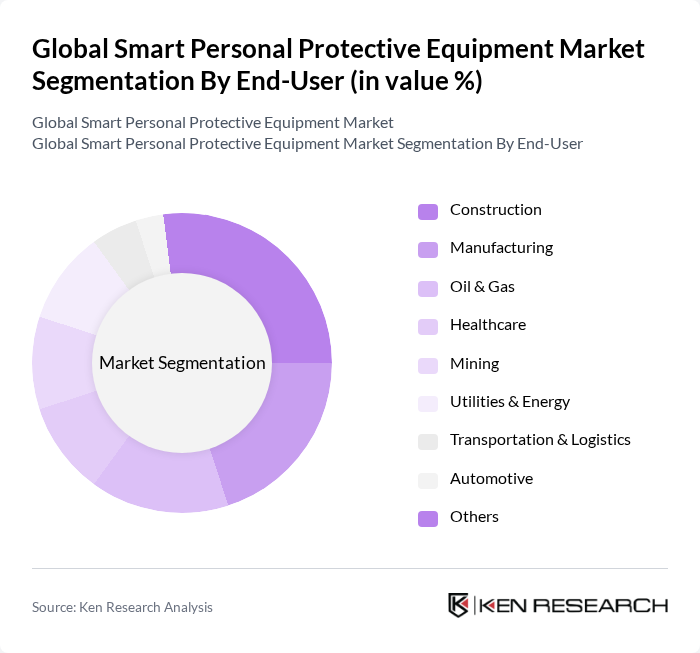 Global Smart Personal Protective Equipment Market Segmentation By End-User (in value %)

Global Smart Personal Protective Equipment Market
Global Smart Personal Protective Equipment Market Segmentation By End-User

Market Segmentation

Construction
Manufacturing
Oil & Gas
Healthcare
Mining
Utilities & Energy
Transportation & Logistics
Automotive
Others

Source: Ken Research Analysis

KEN RESEARCH