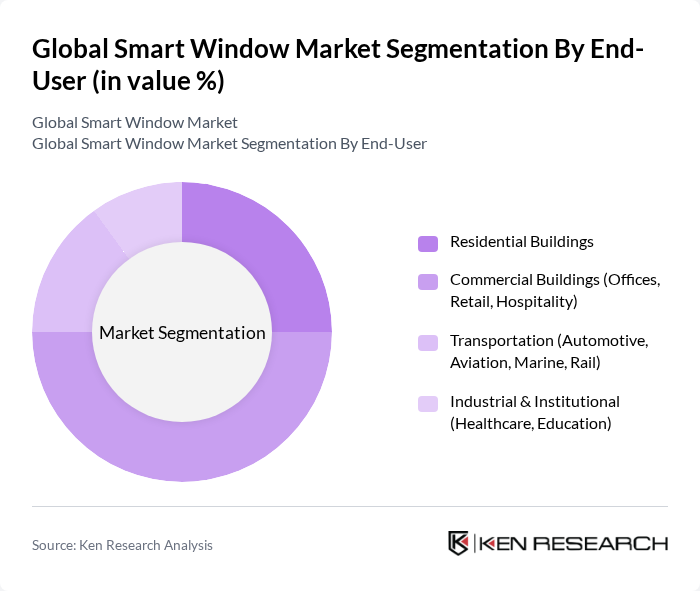 Global Smart Window Market Segmentation By End-User (in value %)

Global Smart Window Market
Global Smart Window Market Segmentation By End-User

Market Segmentation

Residential Buildings

Commercial Buildings (Offices, Retail, Hospitality)

Transportation (Automotive, Aviation, Marine, Rail)

Industrial & Institutional (Healthcare, Education)

Source: Ken Research Analysis

KEN RESEARCH